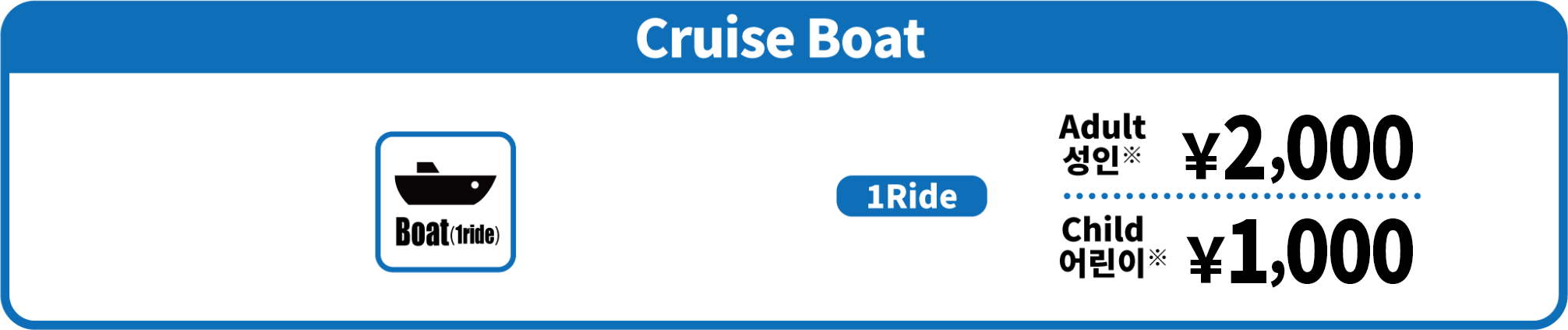 Cruise Boat

Boat(1ride)

1Ride

Adult
성인※
¥2,000

Child
어린이※
¥1,000